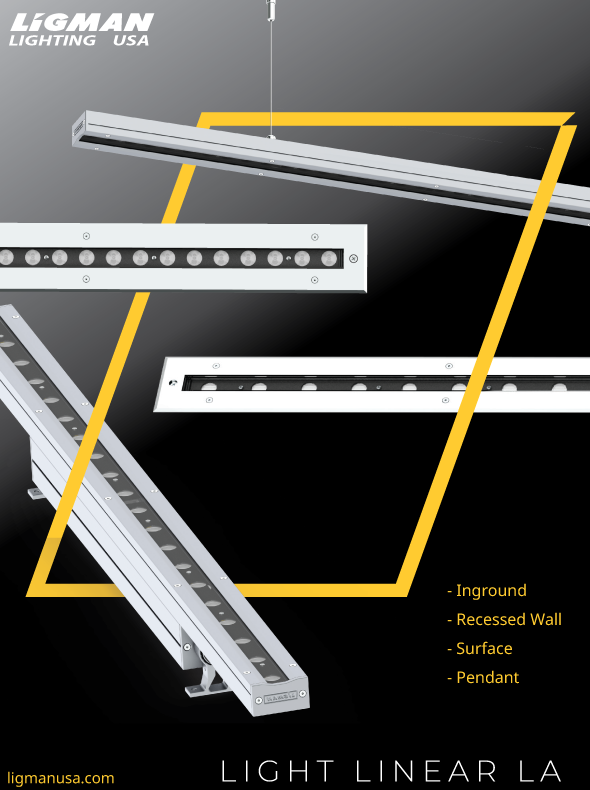 LIGMAN
LIGHTING USA

- Inground
- Recessed Wall
- Surface
- Pendant

ligmanusa.com

LIGHT LINEAR LA